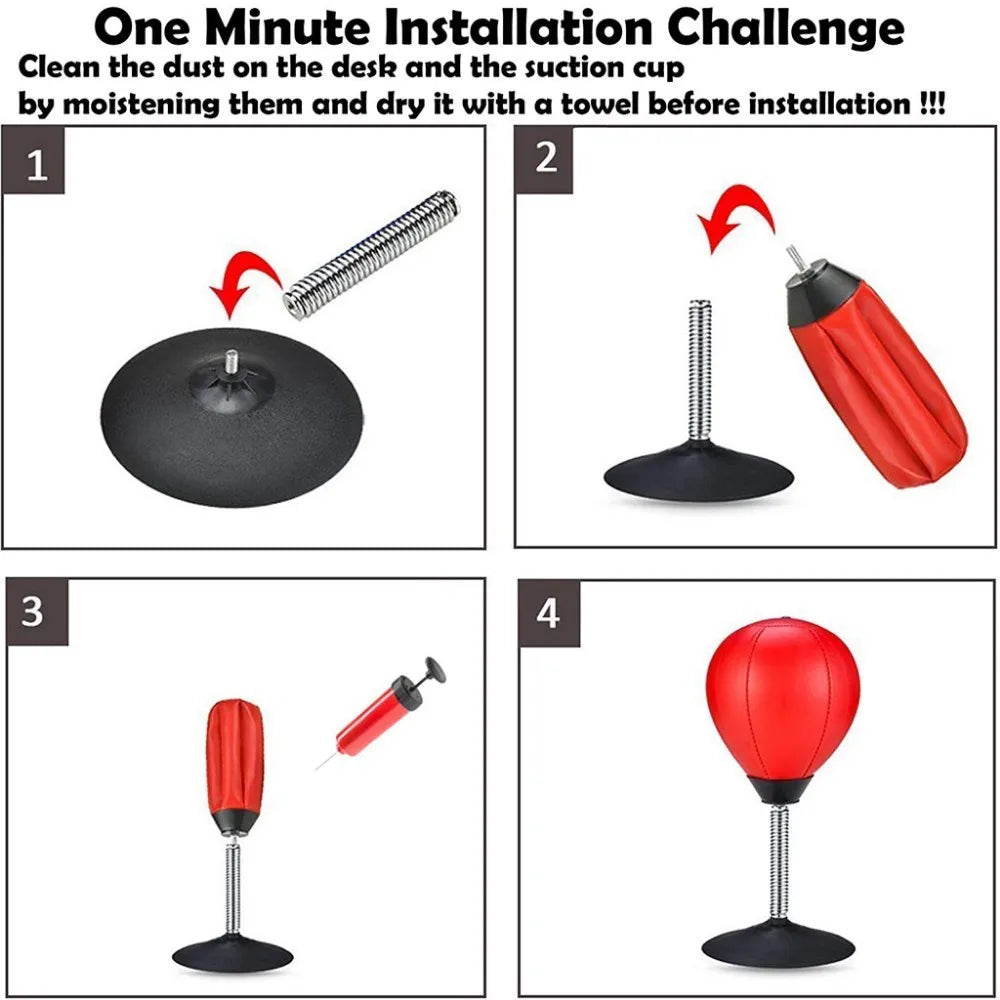 One Minute Installation Challenge

Clean the dust on the desk and the suction cup by moistening them and dry it with a towel before installation !!!

1

2

3

4